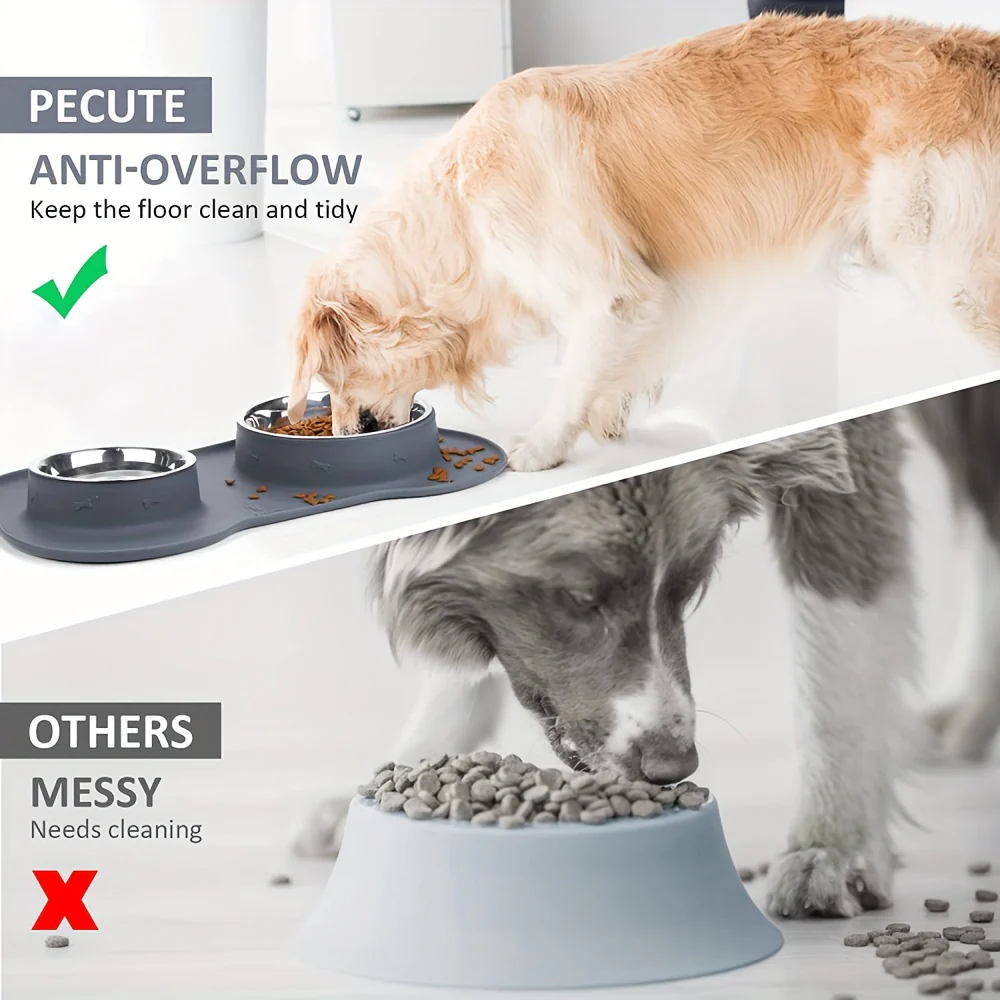 PECUTE
ANTI-OVERFLOW
Keep the floor clean and tidy

OTHERS
MESSY
Needs cleaning